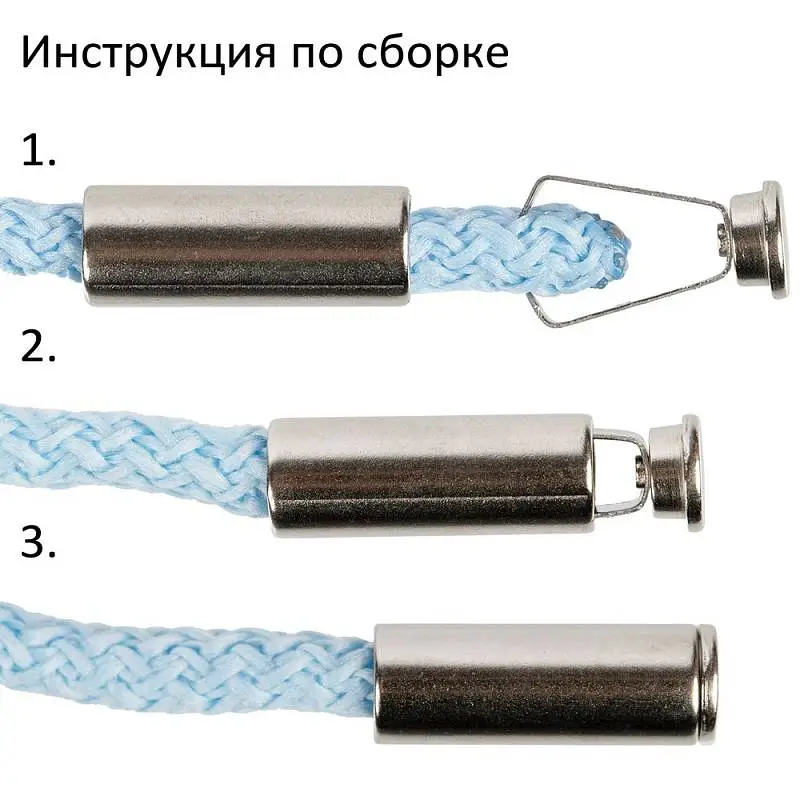 Инструкция по сборке

1.

2.

3.