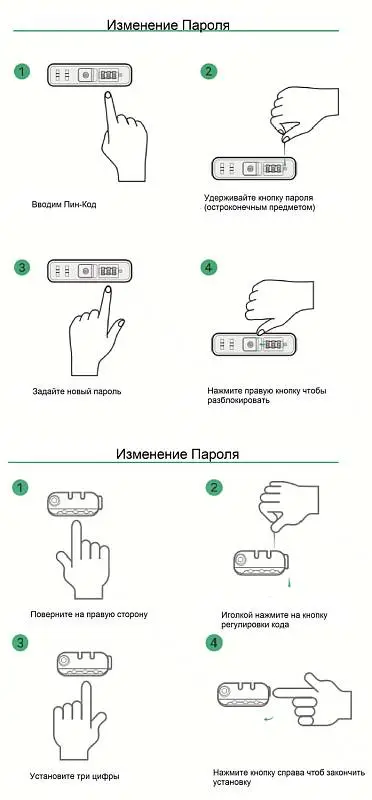 Изменение Пароля

1

Вводим Пин-Код

2

Удерживайте кнопку пароля (остроконечным предметом)

3

Задайте новый пароль

4

Нажмите правую кнопку чтобы разблокировать

Изменение Пароля

1

Поверните на правую сторону

2

Иголкой нажмите на кнопку регулировки кода

3

Установите три цифры

4

Нажмите кнопку справа чтоб закончить установку